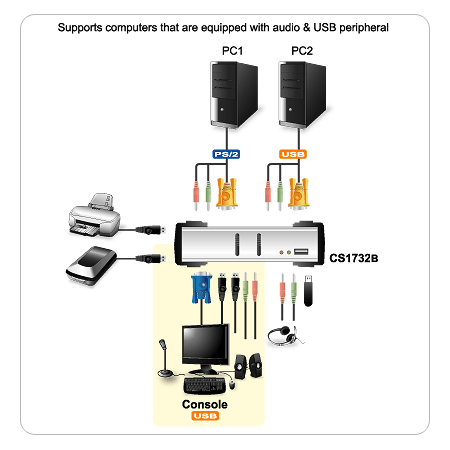 Supports computers that are equipped with audio & USB peripheral

PC1

PC2

PS/2

USB

CS1732B

Console

USB