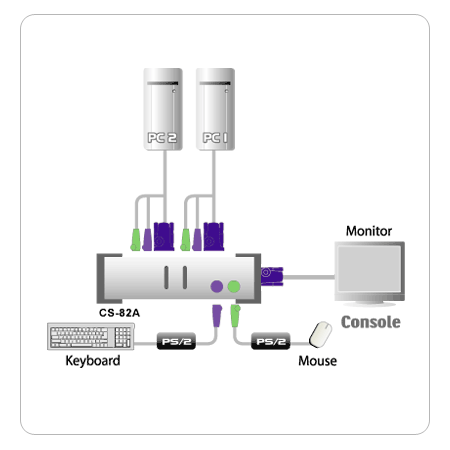 PC 2

PC 1

Monitor

CS-82A

Console

PS/2

PS/2

Keyboard

Mouse